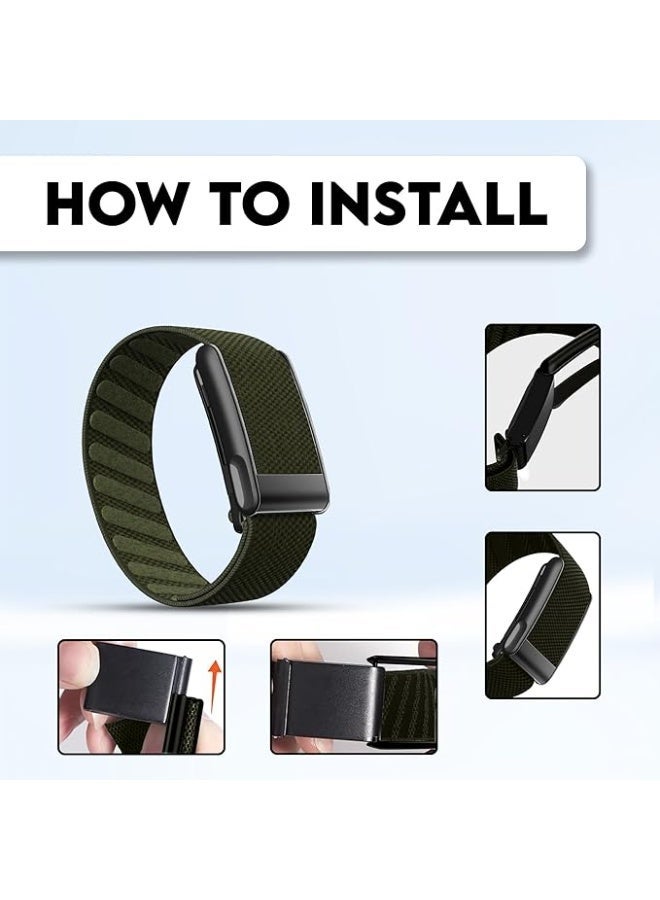 HOW TO INSTALL